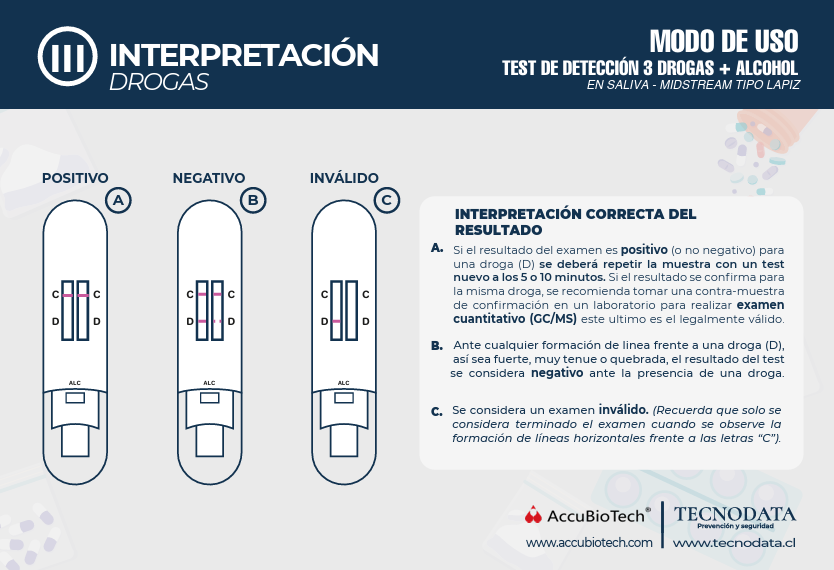 III INTERPRETACIÓN
DROGAS

MODO DE USO
TEST DE DETECCIÓN 3 DROGAS + ALCOHOL
EN SALIVA - MIDSTREAM TIPO LAPIZ

POSITIVO A
C C
D D
ALC

NEGATIVO B
C C
D D
ALC

INVÁLIDO C
C C
D D
ALC

INTERPRETACIÓN CORRECTA DEL RESULTADO

A. Si el resultado del examen es positivo (o no negativo) para una droga (D) se deberá repetir la muestra con un test nuevo a los 5 o 10 minutos. Si el resultado se confirma para la misma droga, se recomienda tomar una contra-muestra de confirmación en un laboratorio para realizar examen cuantitativo (GC/MS) este ultimo es el legalmente válido.

B. Ante cualquier formación de linea frente a una droga (D), así sea fuerte, muy tenue o quebrada, el resultado del test se considera negativo ante la presencia de una droga.

C. Se considera un examen inválido. (Recuerda que solo se considera terminado el examen cuando se observe la formación de líneas horizontales frente a las letras "C").

AccuBioTech®
www.accubiotech.com

TECNODATA
Prevención y seguridad
www.tecnodata.cl